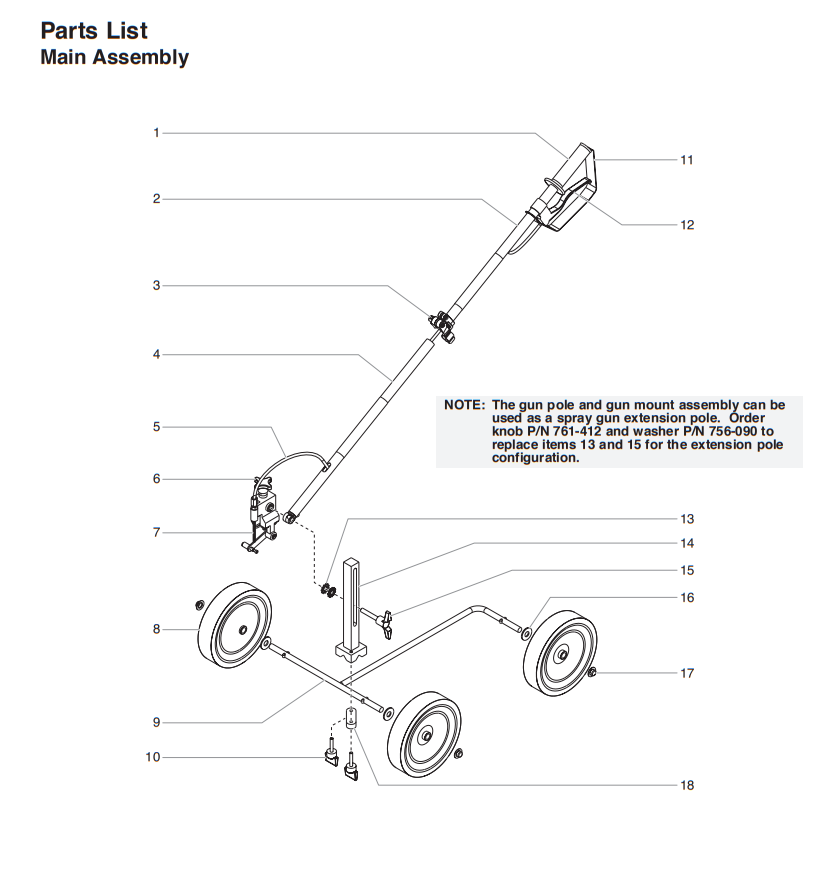 Parts List
Main Assembly

1

2

3

4

5

6

7

8

9

10

11

12

NOTE: The gun pole and gun mount assembly can be used as a spray gun extension pole. Order knob P/N 761-412 and washer P/N 756-090 to replace items 13 and 15 for the extension pole configuration.

13

14

15

16

17

18